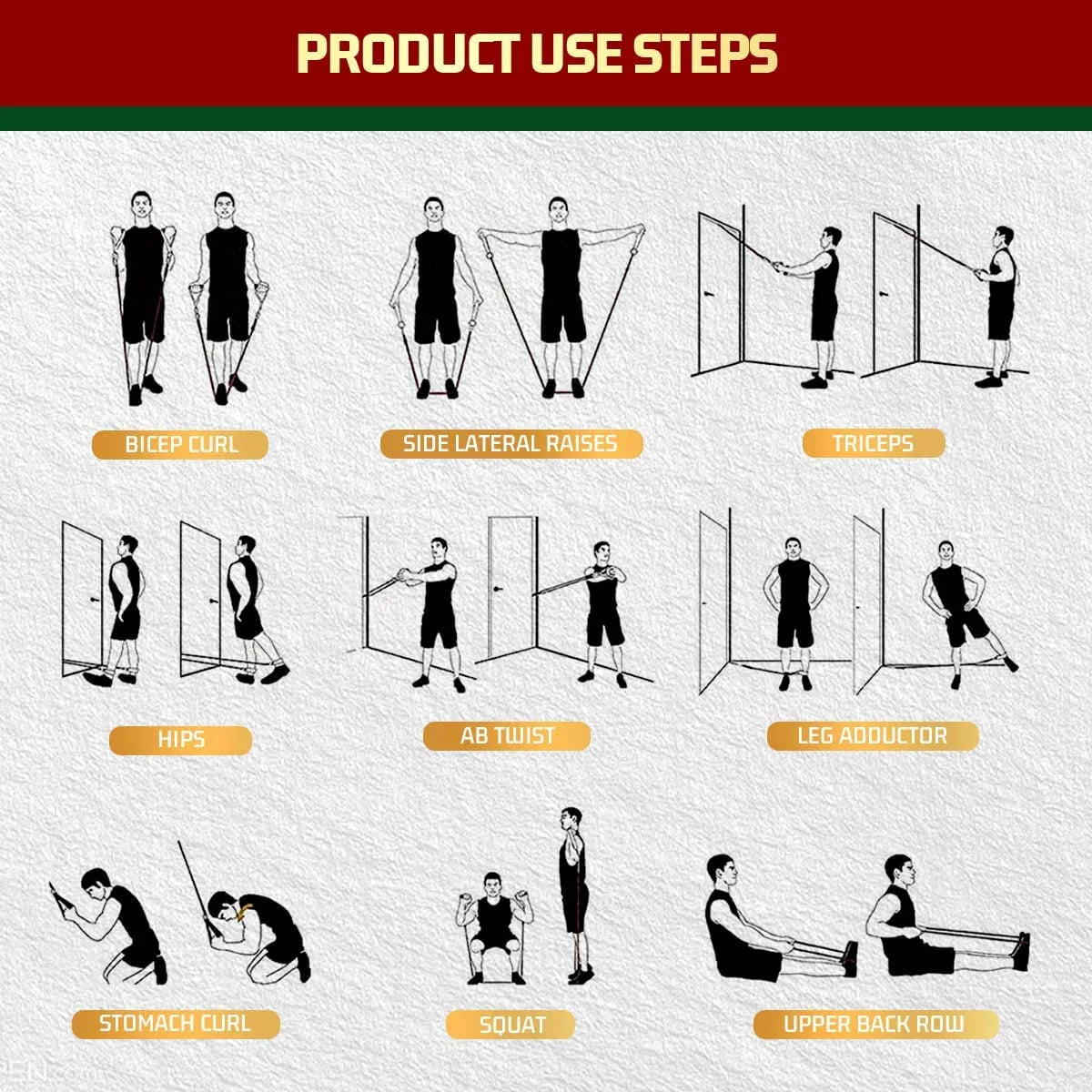 PRODUCT USE STEPS

BICEP CURL

SIDE LATERAL RAISES

TRICEPS

HIPS

AB TWIST

LEG ADDUCTOR

STOMACH CURL

SQUAT

UPPER BACK ROW